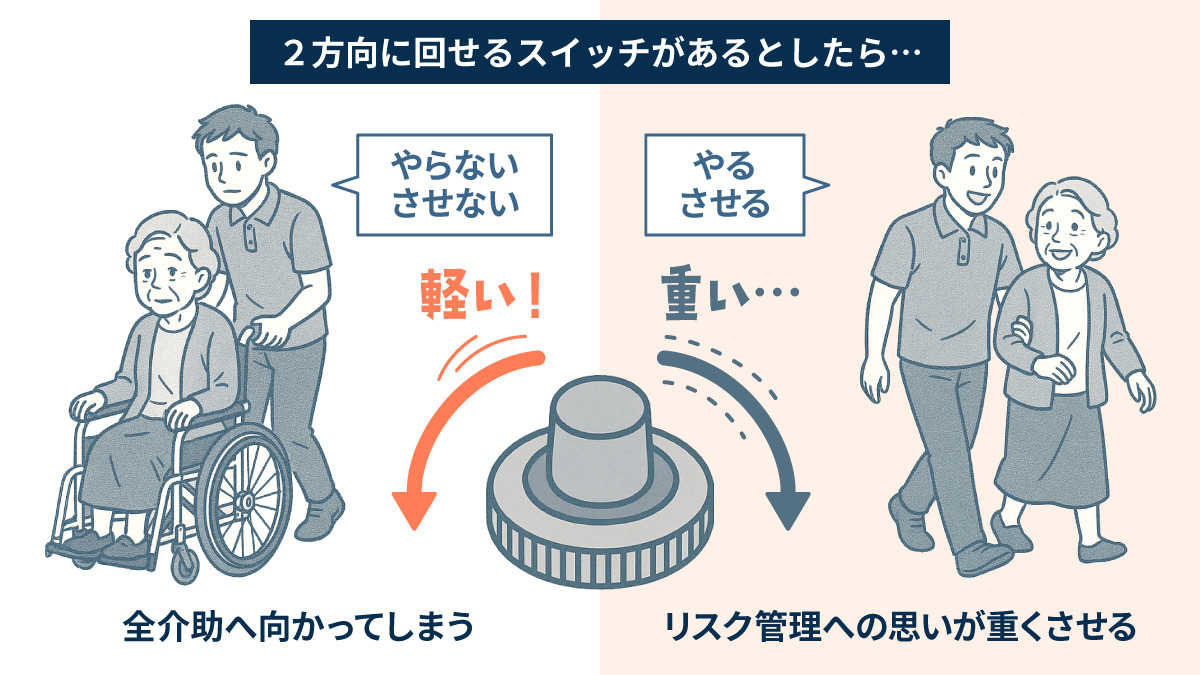 ２方向に回せるスイッチがあるとしたら…

やらない
させない

やる
させる

軽い！

重い…

全介助へ向かってしまう

リスク管理への思いが重くさせる