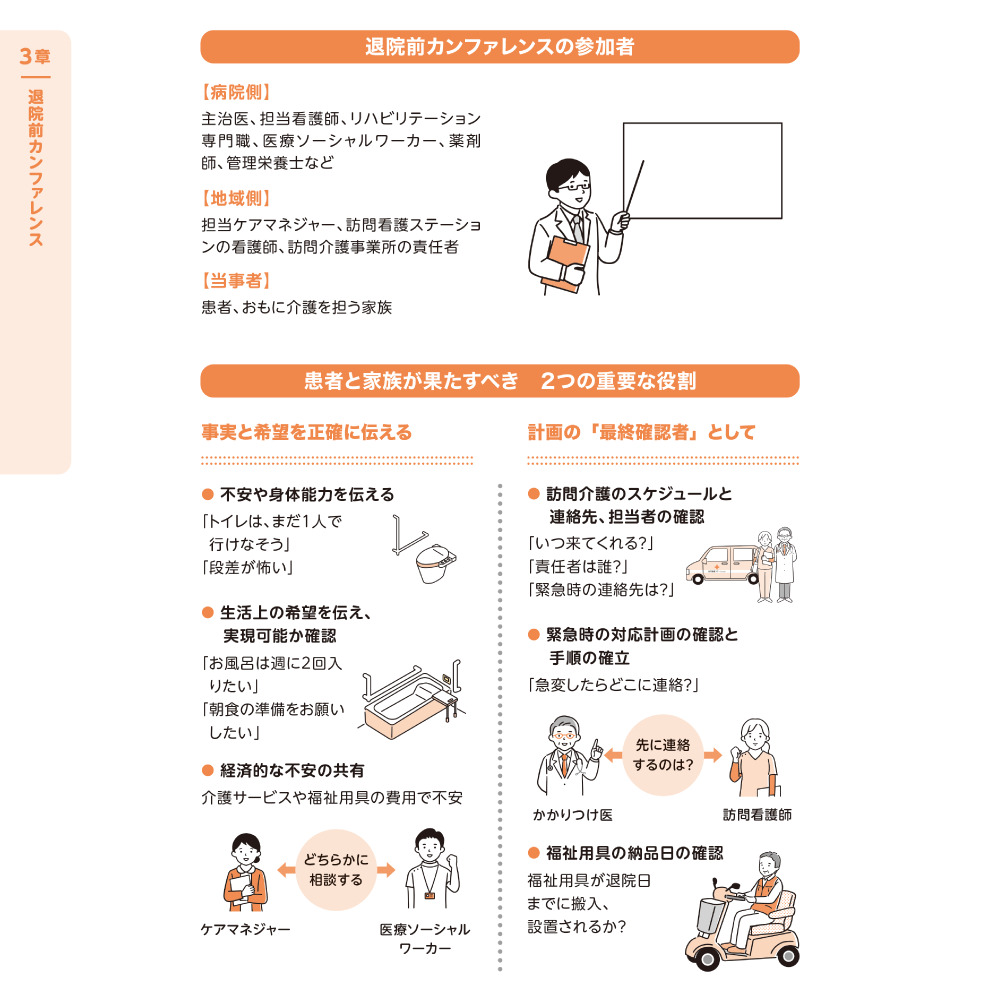 3章

退院前カンファレンス

退院前カンファレンスの参加者

【病院側】
主治医、担当看護師、リハビリテーション専門職、医療ソーシャルワーカー、薬剤師、管理栄養士など

【地域側】
担当ケアマネジャー、訪問看護ステーションの看護師、訪問介護事業所の責任者

【当事者】
患者、おもに介護を担う家族

患者と家族が果たすべき　2つの重要な役割

事実と希望を正確に伝える

● 不安や身体能力を伝える
「トイレは、まだ1人で行けなそう」
「段差が怖い」

● 生活上の希望を伝え、実現可能か確認
「お風呂は週に2回入りたい」
「朝食の準備をお願いしたい」

● 経済的な不安の共有
介護サービスや福祉用具の費用で不安

どちらかに相談する

ケアマネジャー

医療ソーシャルワーカー

計画の「最終確認者」として

● 訪問介護のスケジュールと連絡先、担当者の確認
「いつ来てくれる?」
「責任者は誰?」
「緊急時の連絡先は?」

● 緊急時の対応計画の確認と手順の確立
「急変したらどこに連絡?」

先に連絡するのは?

かかりつけ医

訪問看護師

● 福祉用具の納品日の確認
福祉用具が退院日までに搬入、設置されるか?