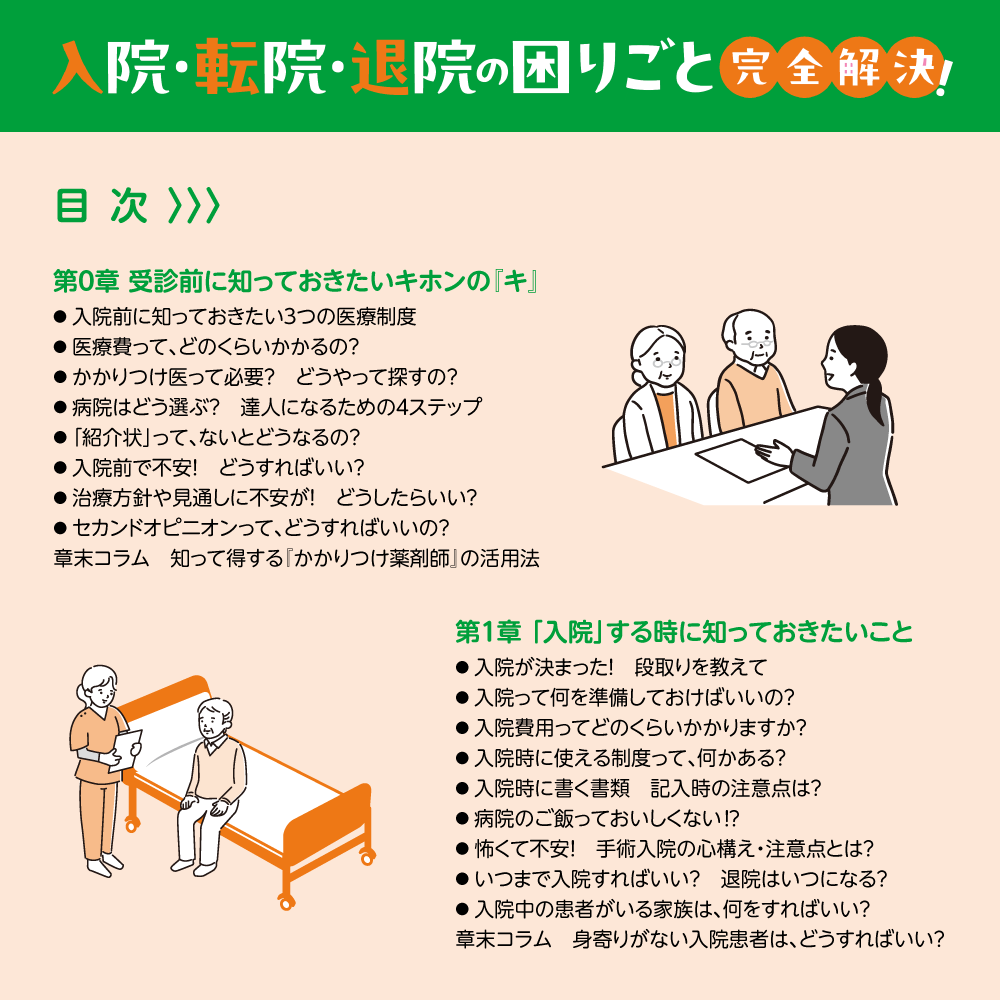 入院・転院・退院の困りごと 完全解決!

目 次 〉〉〉

第0章 受診前に知っておきたいキホンの『キ』
● 入院前に知っておきたい3つの医療制度
● 医療費って、どのくらいかかるの?
● かかりつけ医って必要? どうやって探すの?
● 病院はどう選ぶ? 達人になるための4ステップ
● 「紹介状」って、ないとどうなるの?
● 入院前で不安! どうすればいい?
● 治療方針や見通しに不安が! どうしたらいい?
● セカンドオピニオンって、どうすればいいの?
章末コラム 知って得する『かかりつけ薬剤師』の活用法

第1章 「入院」する時に知っておきたいこと
● 入院が決まった! 段取りを教えて
● 入院って何を準備しておけばいいの?
● 入院費用ってどのくらいかかりますか?
● 入院時に使える制度って、何かある?
● 入院時に書く書類 記入時の注意点は?
● 病院のご飯っておいしくない!?
● 怖くて不安! 手術入院の心構え・注意点とは?
● いつまで入院すればいい? 退院はいつになる?
● 入院中の患者がいる家族は、何をすればいい?
章末コラム 身寄りがない入院患者は、どうすればいい?